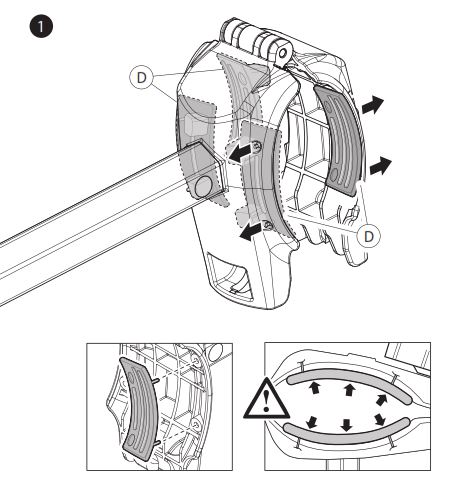 1

D

D

!