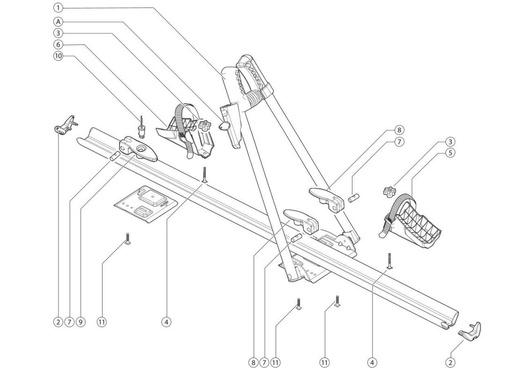 1
A
3
6
10
8
7
3
5
2
7
9
11
4
8
7
11
11
4
2